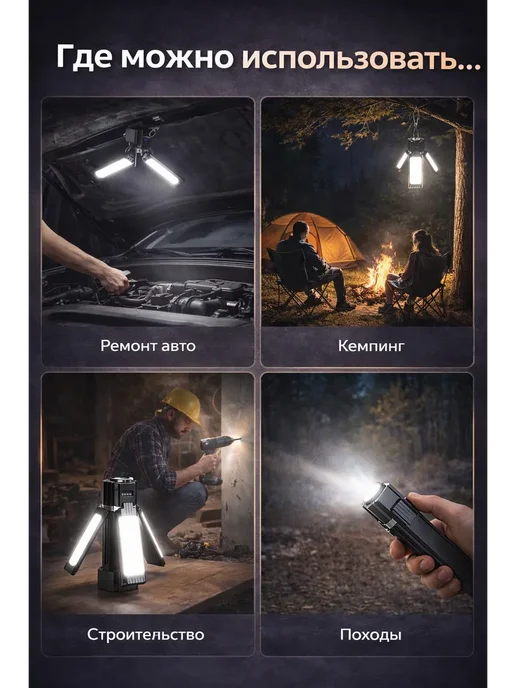 Где можно использовать...

Ремонт авто

Кемпинг

Строительство

Походы