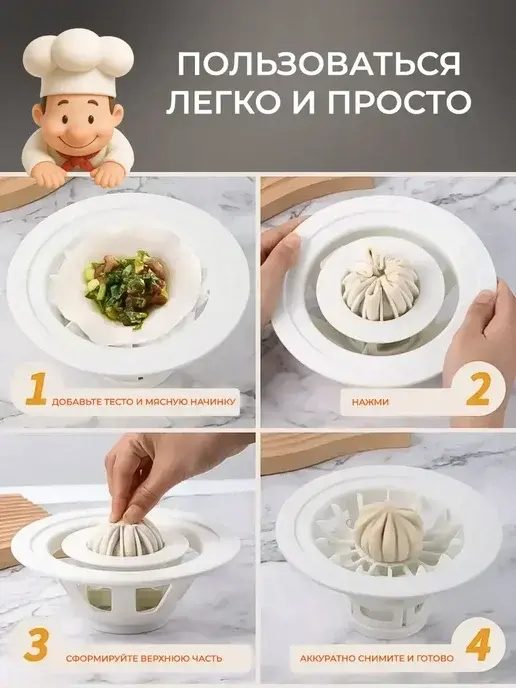 ПОЛЬЗОВАТЬСЯ ЛЕГКО И ПРОСТО

1 ДОБАВЬТЕ ТЕСТО И МЯСНУЮ НАЧИНКУ

НАЖМИ 2

3 СФОРМИРУЙТЕ ВЕРХНЮЮ ЧАСТЬ

АККУРАТНО СНИМИТЕ И ГОТОВО 4