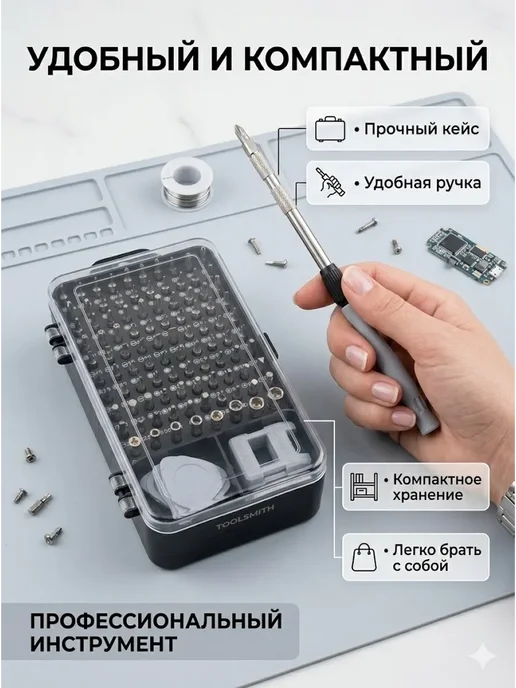 УДОБНЫЙ И КОМПАКТНЫЙ

• Прочный кейс

• Удобная ручка

TOOLSMITH

• Компактное хранение

• Легко брать с собой

ПРОФЕССИОНАЛЬНЫЙ ИНСТРУМЕНТ