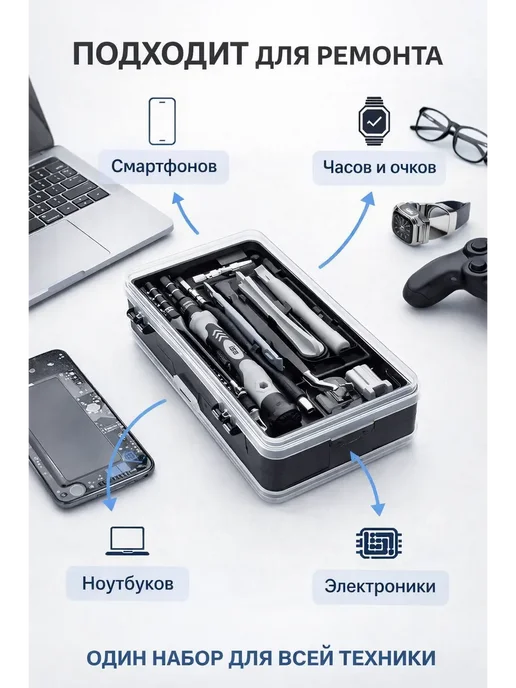 ПОДХОДИТ ДЛЯ РЕМОНТА

Смартфонов

Часов и очков

Ноутбуков

Электроники

ОДИН НАБОР ДЛЯ ВСЕЙ ТЕХНИКИ