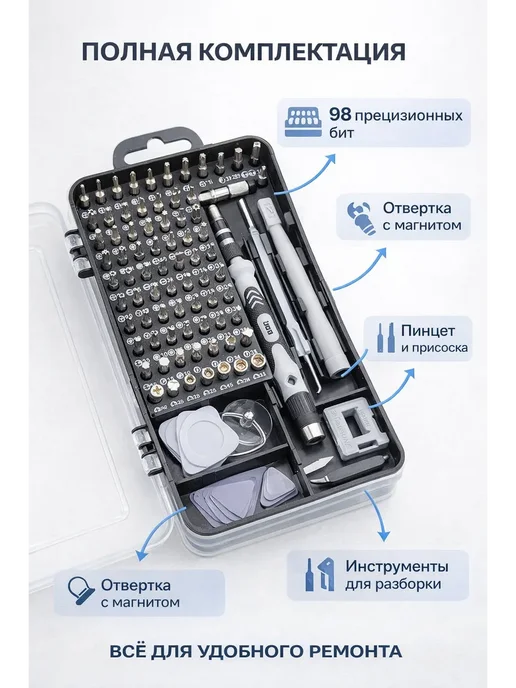 ПОЛНАЯ КОМПЛЕКТАЦИЯ

98 прецизионных бит

Отвертка с магнитом

Пинцет и присоска

Инструменты для разборки

Отвертка с магнитом

ВСЁ ДЛЯ УДОБНОГО РЕМОНТА