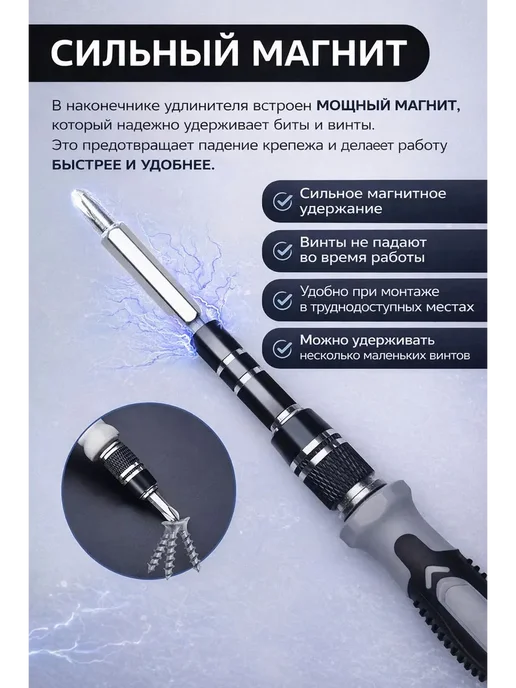 СИЛЬНЫЙ МАГНИТ

В наконечнике удлинителя встроен МОЩНЫЙ МАГНИТ, который надежно удерживает биты и винты. Это предотвращает падение крепежа и делает работу БЫСТРЕЕ И УДОБНЕЕ.

Сильное магнитное удержание

Винты не падают во время работы

Удобно при монтаже в труднодоступных местах

Можно удерживать несколько маленьких винтов