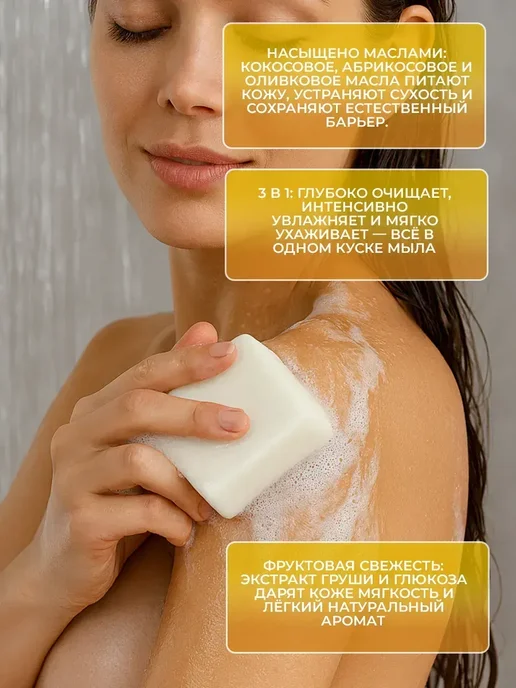 НАСЫЩЕНО МАСЛАМИ: КОКОСОВОЕ, АБРИКОСОВОЕ И ОЛИВКОВОЕ МАСЛА ПИТАЮТ КОЖУ, УСТРАНЯЮТ СУХОСТЬ И СОХРАНЯЮТ ЕСТЕСТВЕННЫЙ БАРЬЕР.

3 В 1: ГЛУБОКО ОЧИЩАЕТ, ИНТЕНСИВНО УВЛАЖНЯЕТ И МЯГКО УХАЖИВАЕТ — ВСЁ В ОДНОМ КУСКЕ МЫЛА

ФРУКТОВАЯ СВЕЖЕСТЬ: ЭКСТРАКТ ГРУШИ И ГЛЮКОЗА ДАРЯТ КОЖЕ МЯГКОСТЬ И ЛЁГКИЙ НАТУРАЛЬНЫЙ АРОМАТ