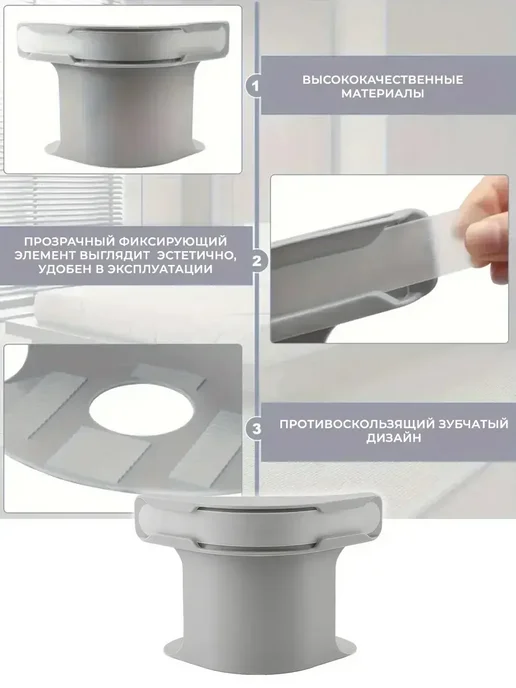 1

ВЫСОКОКАЧЕСТВЕННЫЕ МАТЕРИАЛЫ

ПРОЗРАЧНЫЙ ФИКСИРУЮЩИЙ ЭЛЕМЕНТ ВЫГЛЯДИТ ЭСТЕТИЧНО, УДОБЕН В ЭКСПЛУАТАЦИИ

2

3

ПРОТИВОСКОЛЬЗЯЩИЙ ЗУБЧАТЫЙ ДИЗАЙН