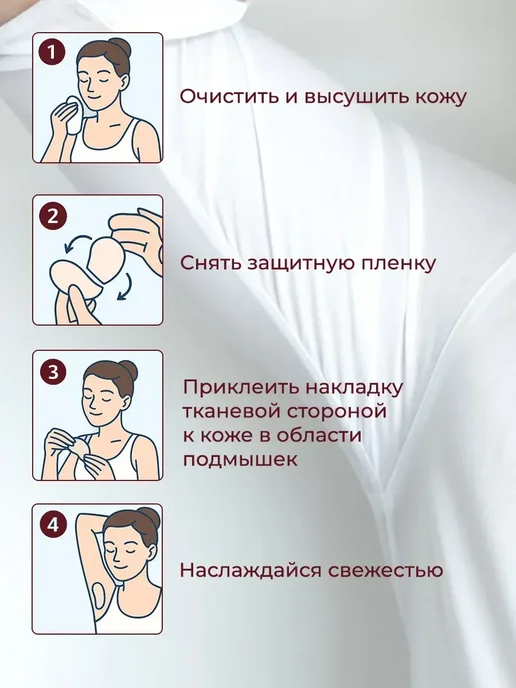 1

Очистить и высушить кожу

2

Снять защитную пленку

3

Приклеить накладку тканевой стороной к коже в области подмышек

4

Наслаждайся свежестью